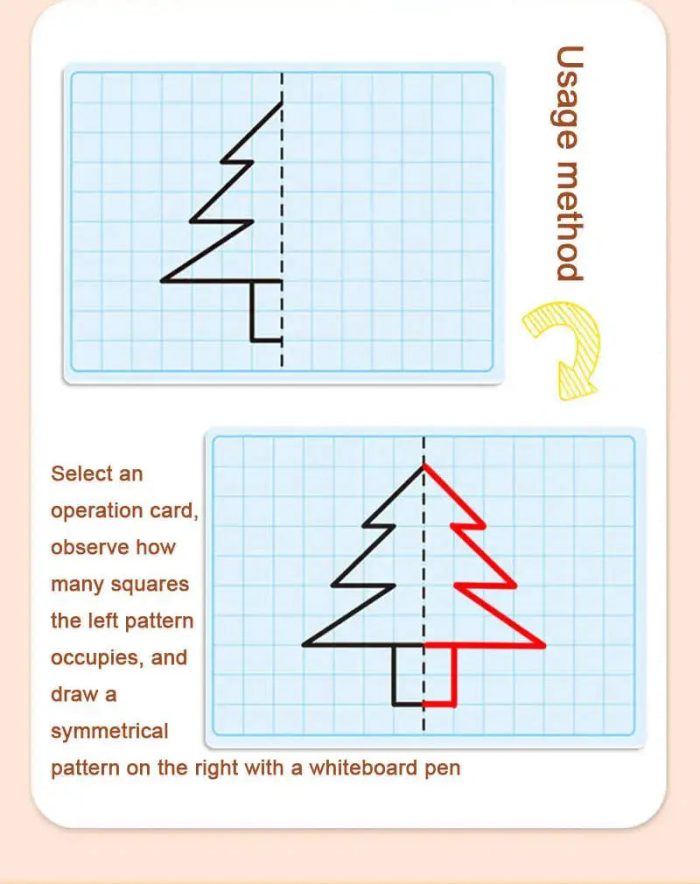 Usage method

Select an operation card, observe how many squares the left pattern occupies, and draw a symmetrical pattern on the right with a whiteboard pen